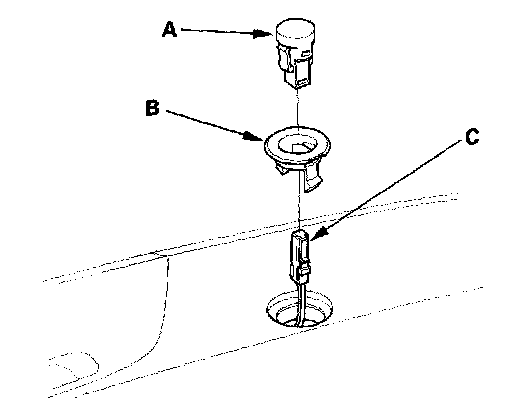 A
B
C