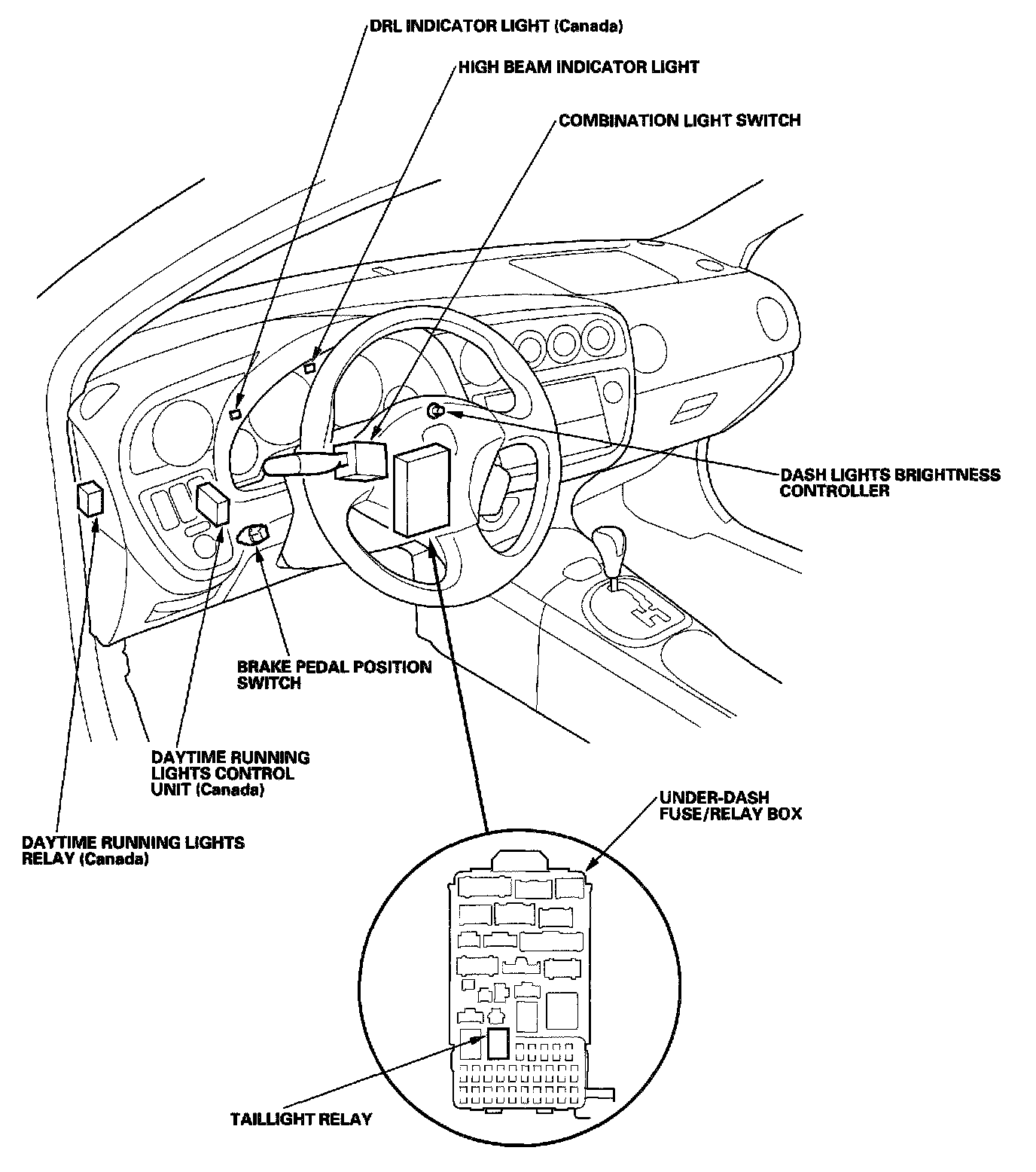 DRL INDICATOR LIGHT (Canada)

HIGH BEAM INDICATOR LIGHT

COMBINATION LIGHT SWITCH

DASH LIGHTS BRIGHTNESS CONTROLLER

BRAKE PEDAL POSITION SWITCH

DAYTIME RUNNING LIGHTS CONTROL UNIT (Canada)

DAYTIME RUNNING LIGHTS RELAY (Canada)

UNDER-DASH FUSE/RELAY BOX

TAILLIGHT RELAY