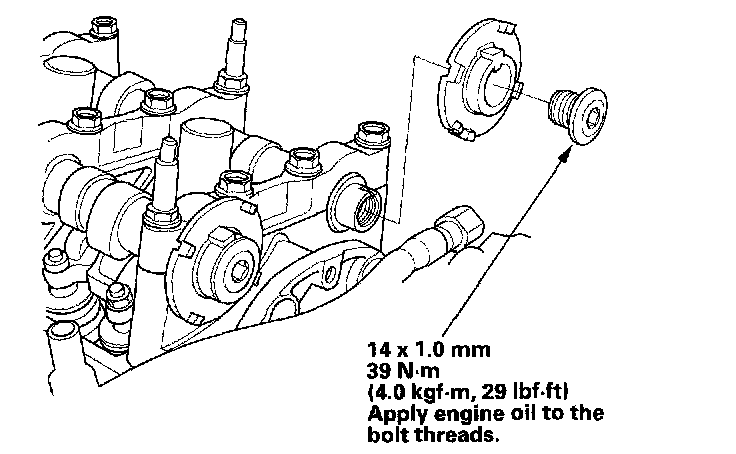 14 x 1.0 mm
39 N·m
(4.0 kgf·m, 29 lbf·ft)
Apply engine oil to the bolt threads.