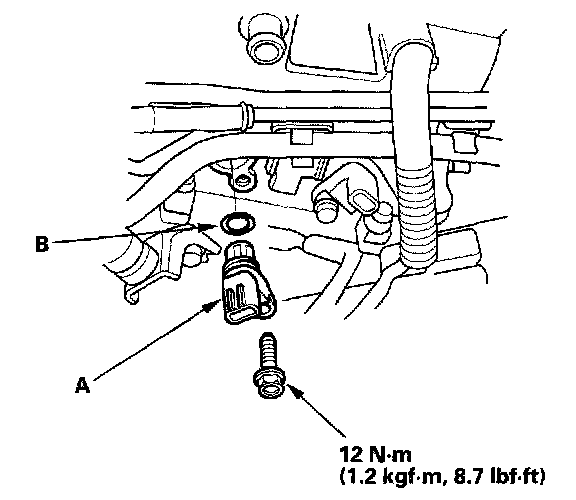 B

A

12 N·m
(1.2 kgf·m, 8.7 lbf·ft)