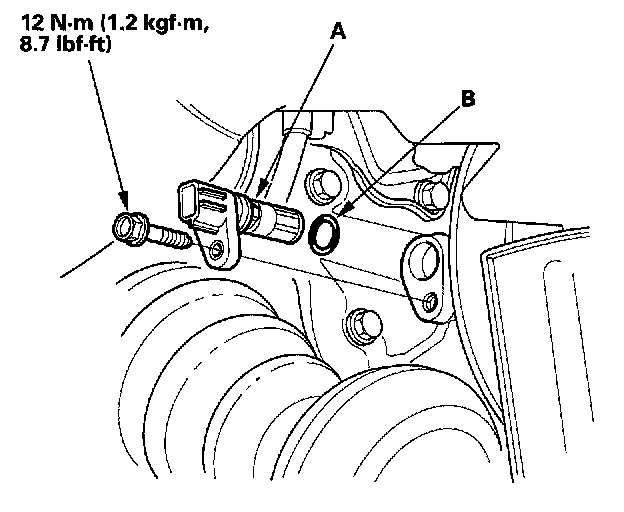 12 N·m (1.2 kgf·m, 8.7 lbf·ft)

A

B