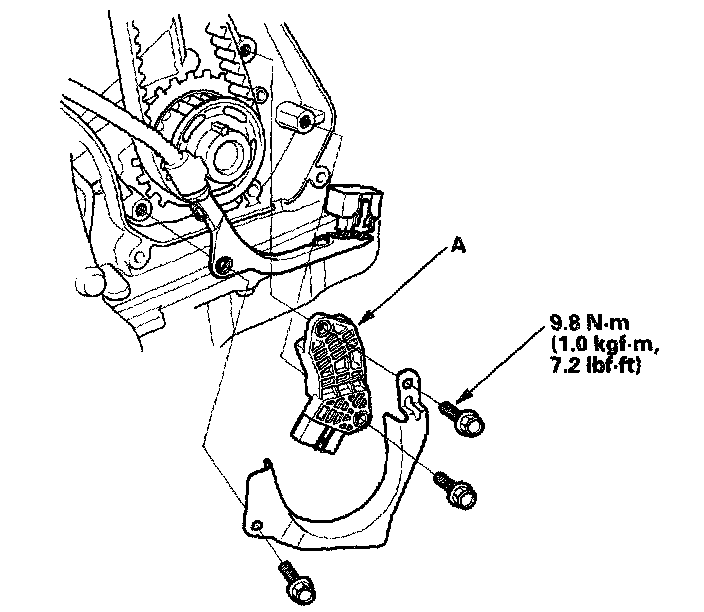 A

9.8 N·m
(1.0 kgf·m,
7.2 lbf·ft)