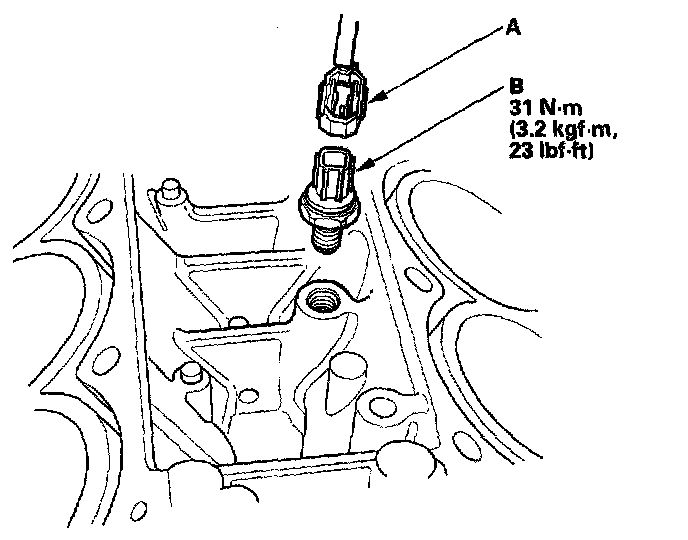 A

B
31 N·m
(3.2 kgf·m,
23 lbf·ft)