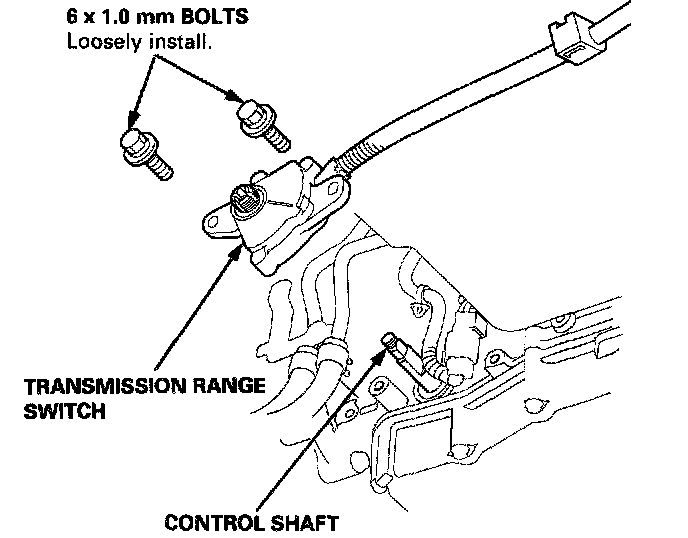 6 x 1.0 mm BOLTS
Loosely install.

TRANSMISSION RANGE SWITCH

CONTROL SHAFT