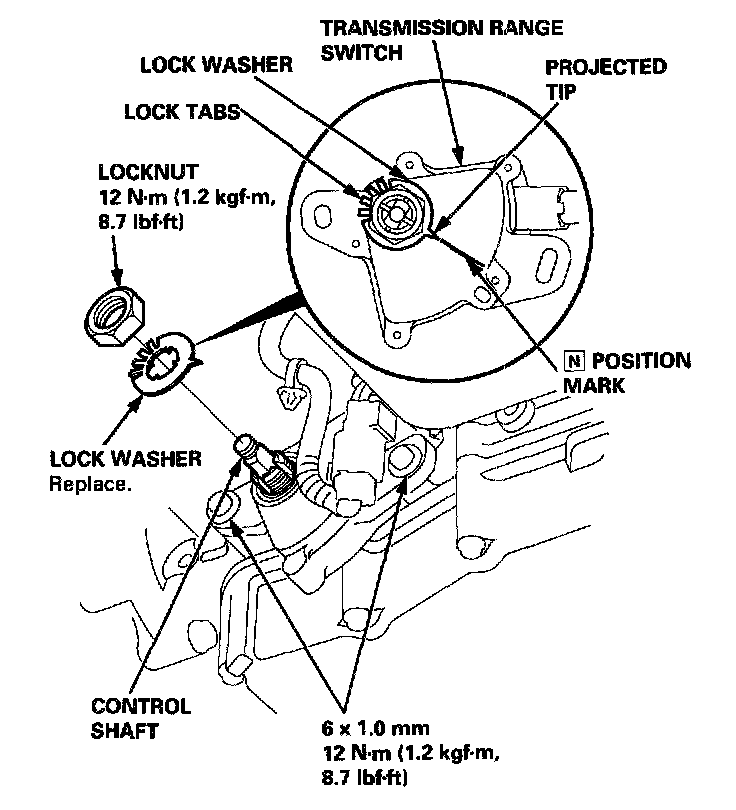 TRANSMISSION RANGE SWITCH

LOCK WASHER

PROJECTED TIP

LOCK TABS

LOCKNUT
12 N·m (1.2 kgf·m, 8.7 lbf·ft)

N POSITION MARK

LOCK WASHER
Replace.

CONTROL SHAFT

6 x 1.0 mm
12 N·m (1.2 kgf·m, 8.7 lbf·ft)