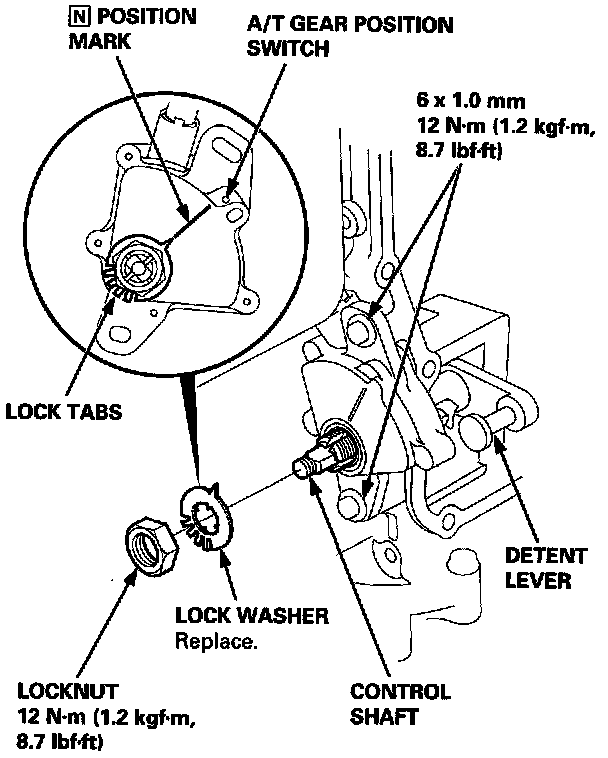 N POSITION MARK

A/T GEAR POSITION SWITCH

6 x 1.0 mm
12 N·m (1.2 kgf·m, 8.7 lbf·ft)

LOCK TABS

DETENT LEVER

LOCK WASHER
Replace.

LOCKNUT
12 N·m (1.2 kgf·m, 8.7 lbf·ft)

CONTROL SHAFT