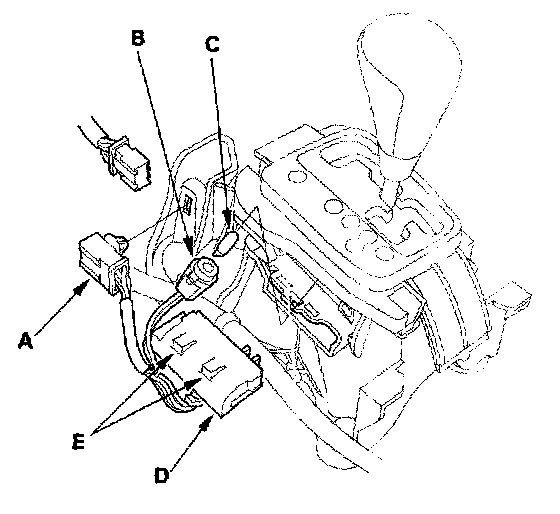 B
C
A
E
D