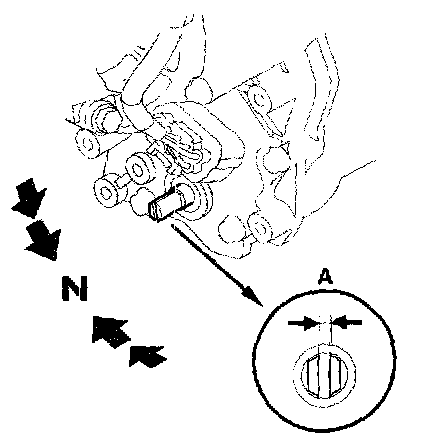 N

A