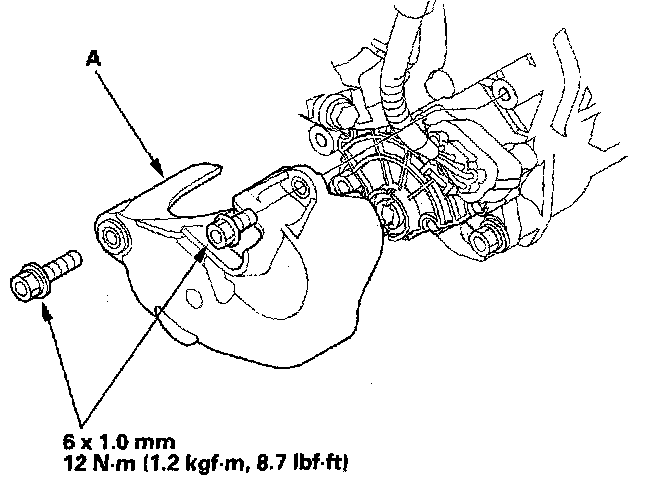 A

6 x 1.0 mm
12 N·m (1.2 kgf·m, 8.7 lbf·ft)