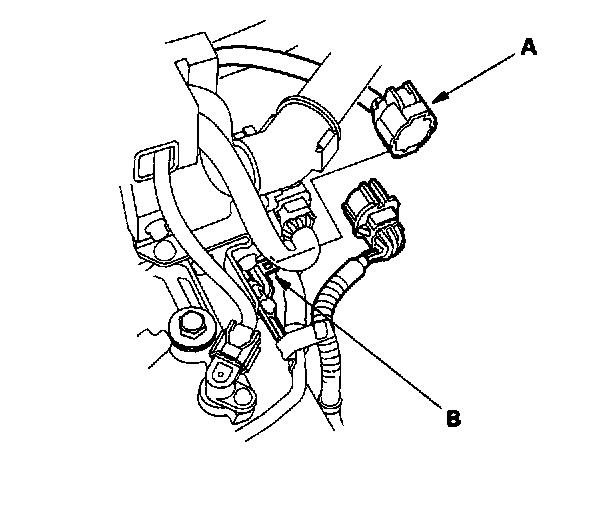 A

B