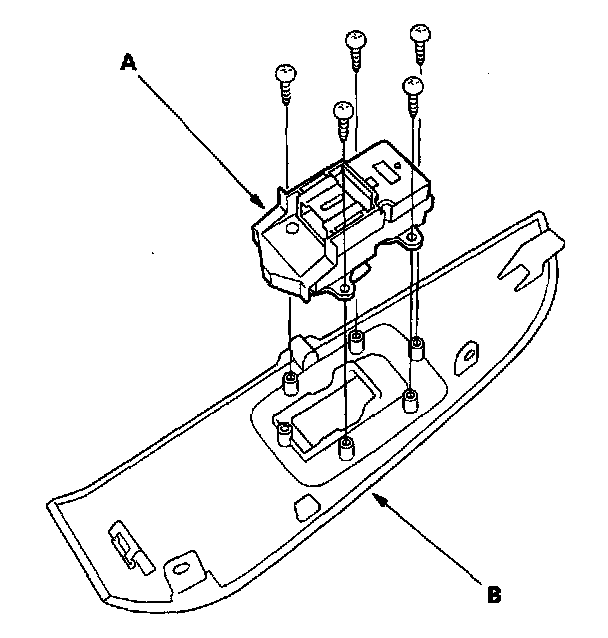 A

B