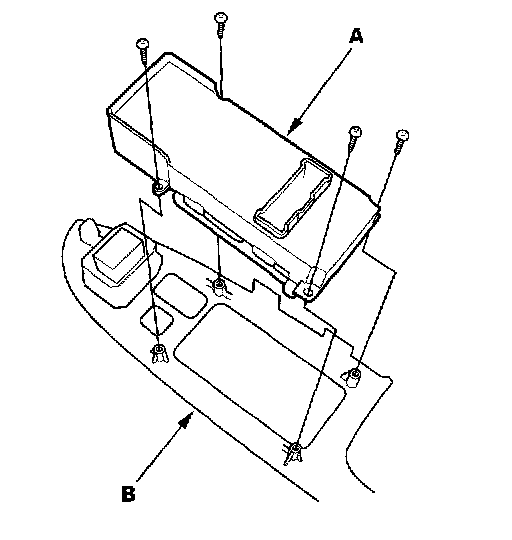 A

B