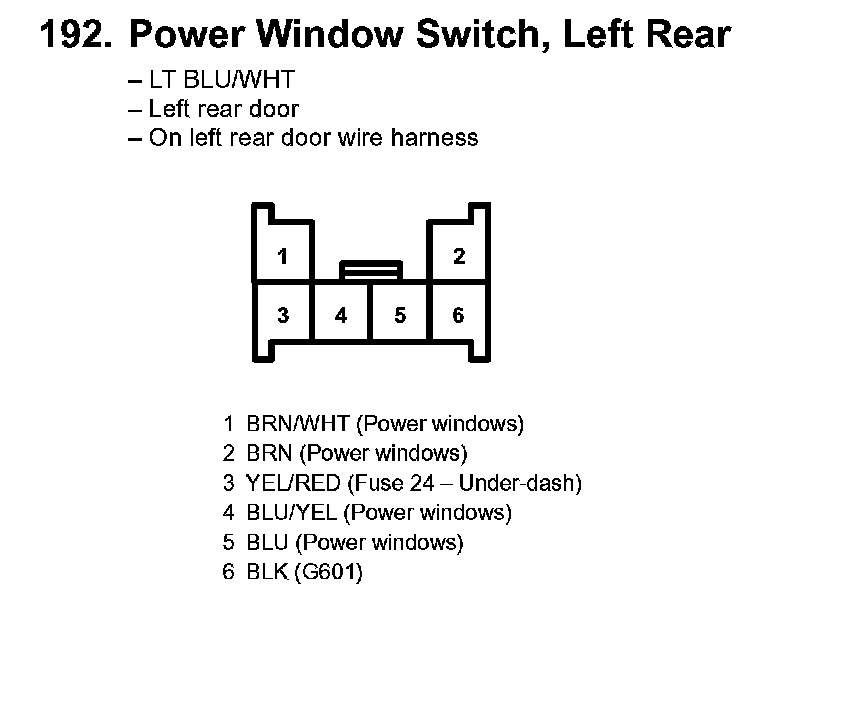 192. Power Window Switch, Left Rear

– LT BLU/WHT
– Left rear door
– On left rear door wire harness

1
2
3
4
5
6

1 BRN/WHT (Power windows)
2 BRN (Power windows)
3 YEL/RED (Fuse 24 – Under-dash)
4 BLU/YEL (Power windows)
5 BLU (Power windows)
6 BLK (G601)