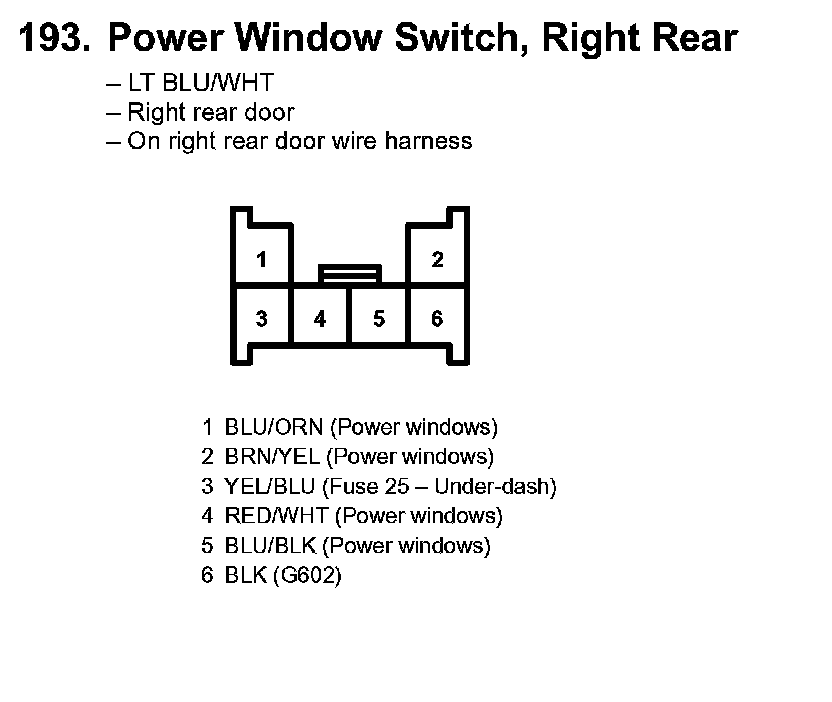 193. Power Window Switch, Right Rear

– LT BLU/WHT
– Right rear door
– On right rear door wire harness

1
2
3
4
5
6

1 BLU/ORN (Power windows)
2 BRN/YEL (Power windows)
3 YEL/BLU (Fuse 25 – Under-dash)
4 RED/WHT (Power windows)
5 BLU/BLK (Power windows)
6 BLK (G602)