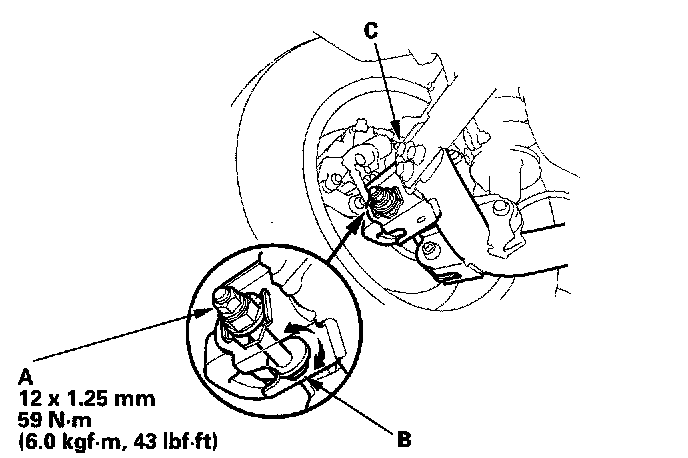 C

A
12 x 1.25 mm
59 N·m
(6.0 kgf·m, 43 lbf·ft)

B