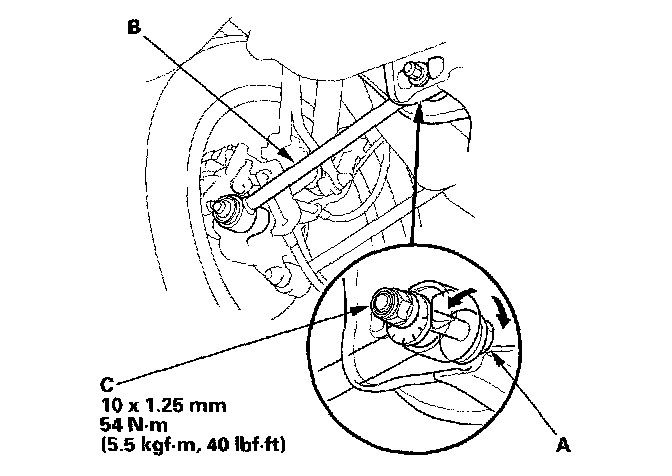 B

C
10 x 1.25 mm
54 N·m
(5.5 kgf·m, 40 lbf·ft)

A