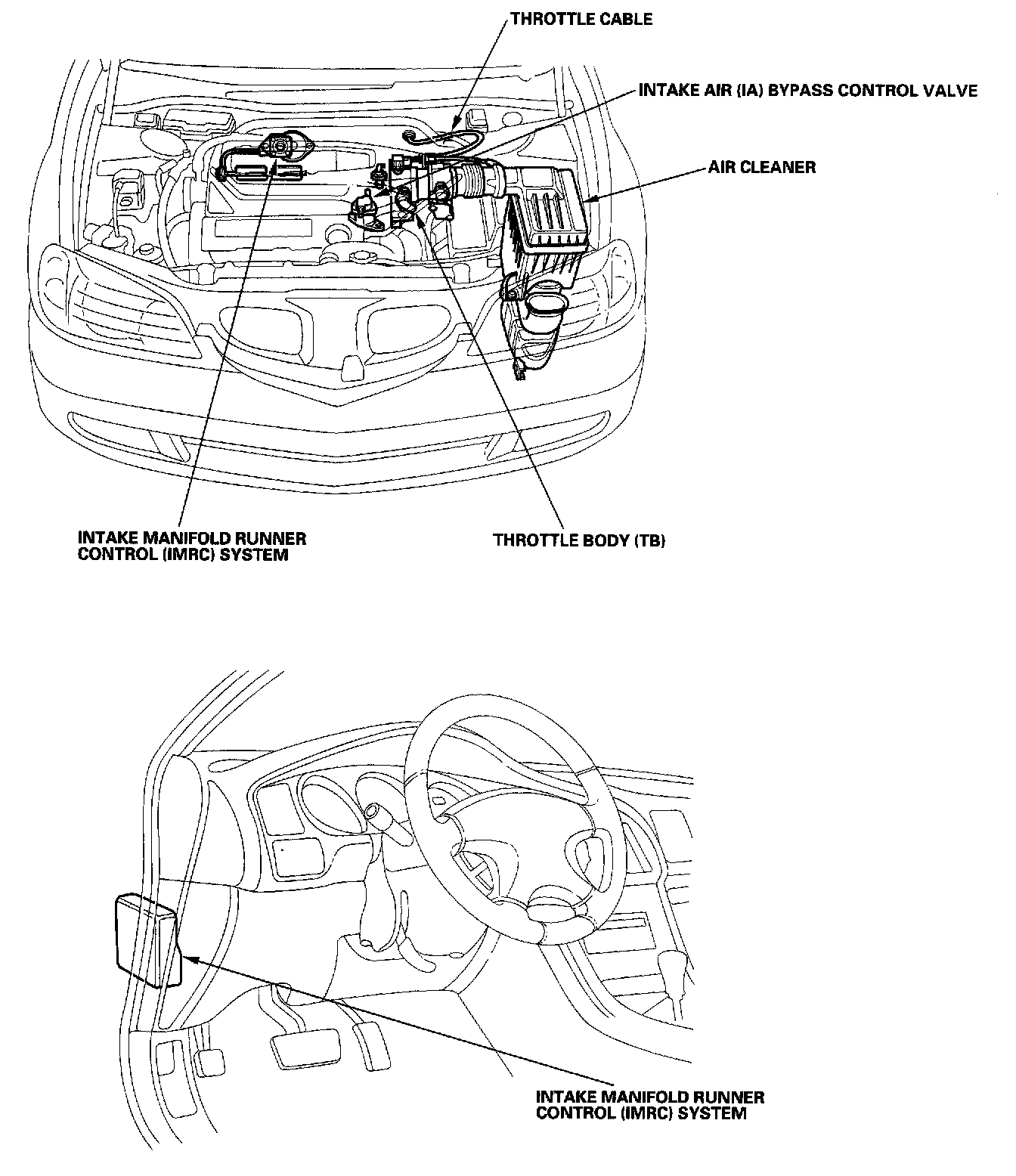 THROTTLE CABLE

INTAKE AIR (IA) BYPASS CONTROL VALVE

AIR CLEANER

INTAKE MANIFOLD RUNNER CONTROL (IMRC) SYSTEM

THROTTLE BODY (TB)

INTAKE MANIFOLD RUNNER CONTROL (IMRC) SYSTEM