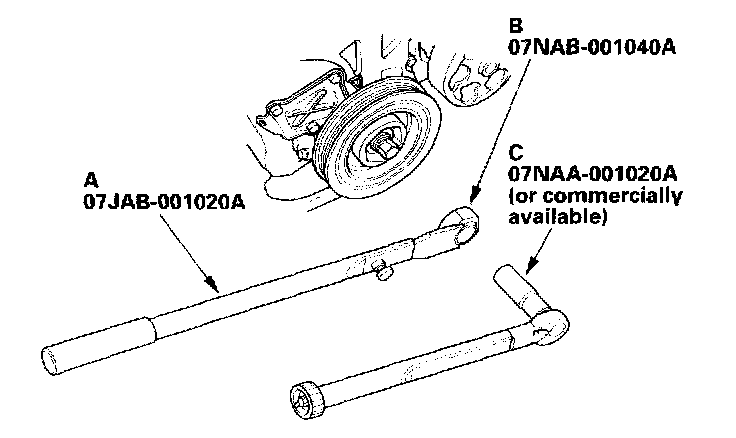 B
07NAB-001040A

C
07NAA-001020A
(or commercially available)

A
07JAB-001020A