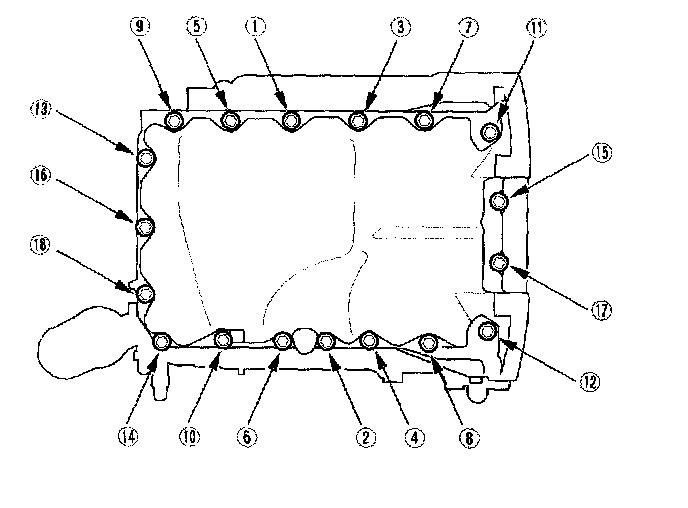 ⑨ ⑤ ① ③ ⑦ ⑪

⑬

⑯

⑱

⑮

⑰

⑫

⑭ ⑩ ⑥ ② ④ ⑧