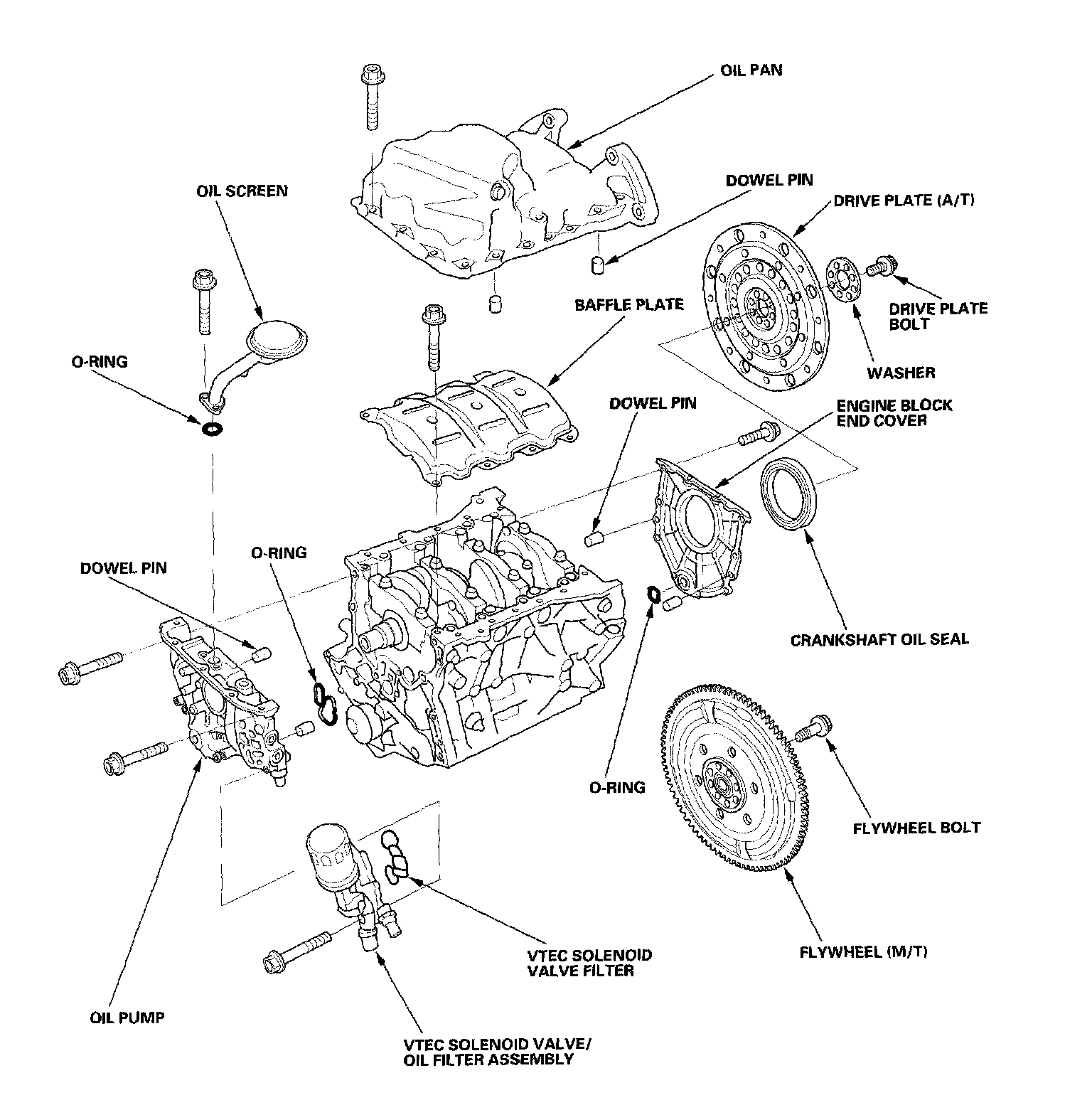 OIL PAN

OIL SCREEN

DOWEL PIN

DRIVE PLATE (A/T)

BAFFLE PLATE

DRIVE PLATE BOLT

O-RING

WASHER

DOWEL PIN

ENGINE BLOCK END COVER

O-RING

DOWEL PIN

CRANKSHAFT OIL SEAL

O-RING

FLYWHEEL BOLT

VTEC SOLENOID VALVE FILTER

FLYWHEEL (M/T)

OIL PUMP

VTEC SOLENOID VALVE/ OIL FILTER ASSEMBLY