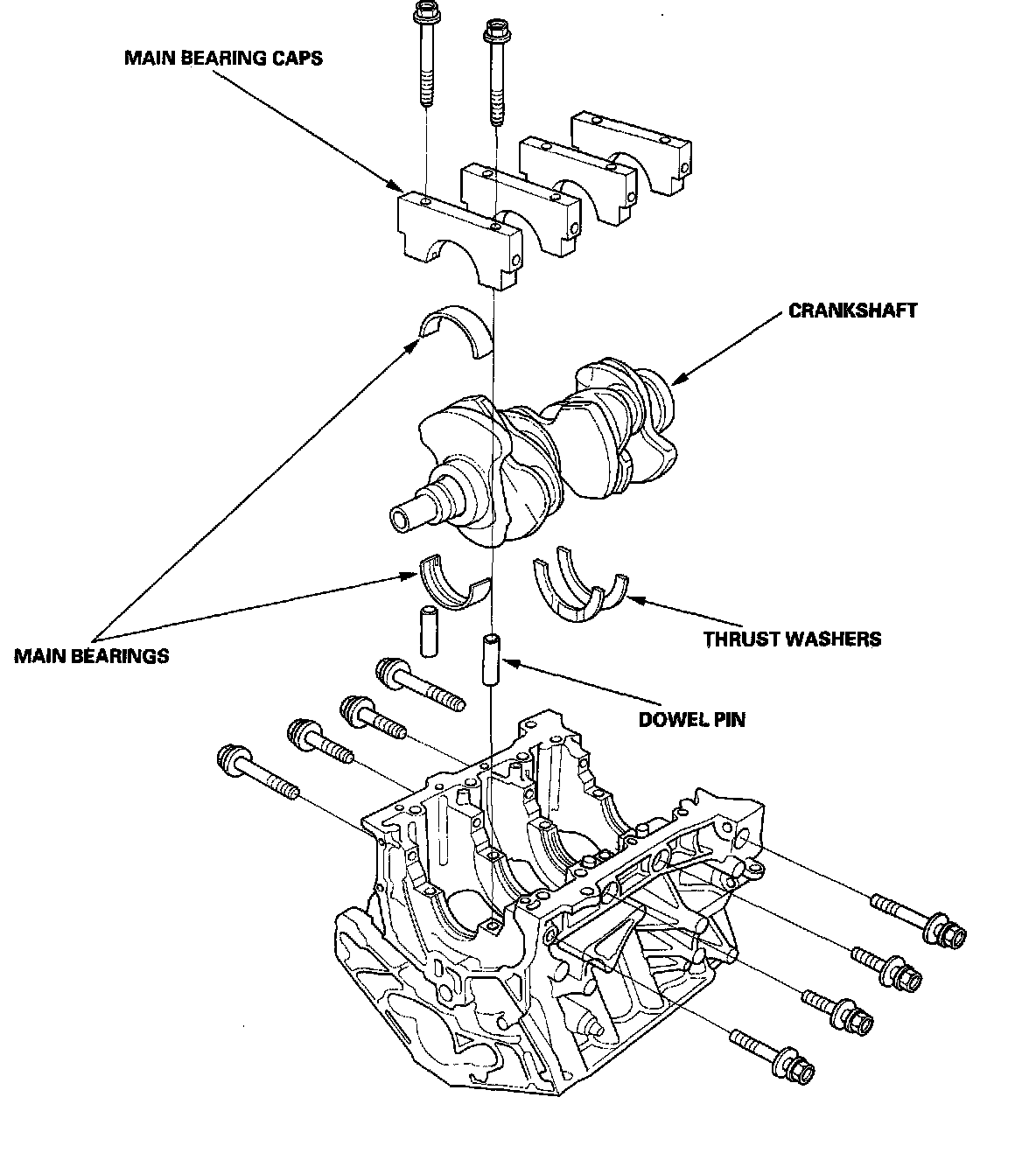 MAIN BEARING CAPS

CRANKSHAFT

MAIN BEARINGS

THRUST WASHERS

DOWEL PIN