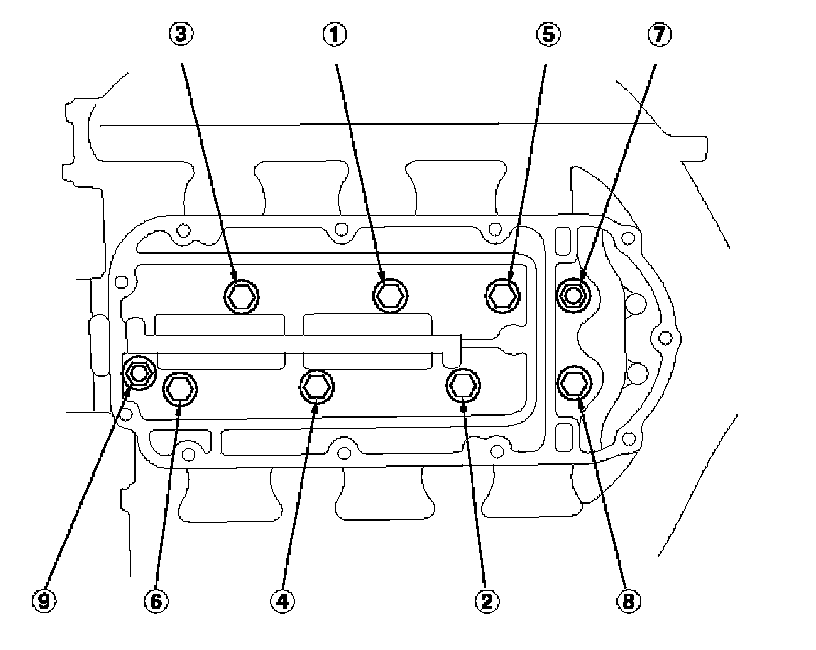 ③ ① ⑤ ⑦

⑨ ⑥ ④ ② ⑧