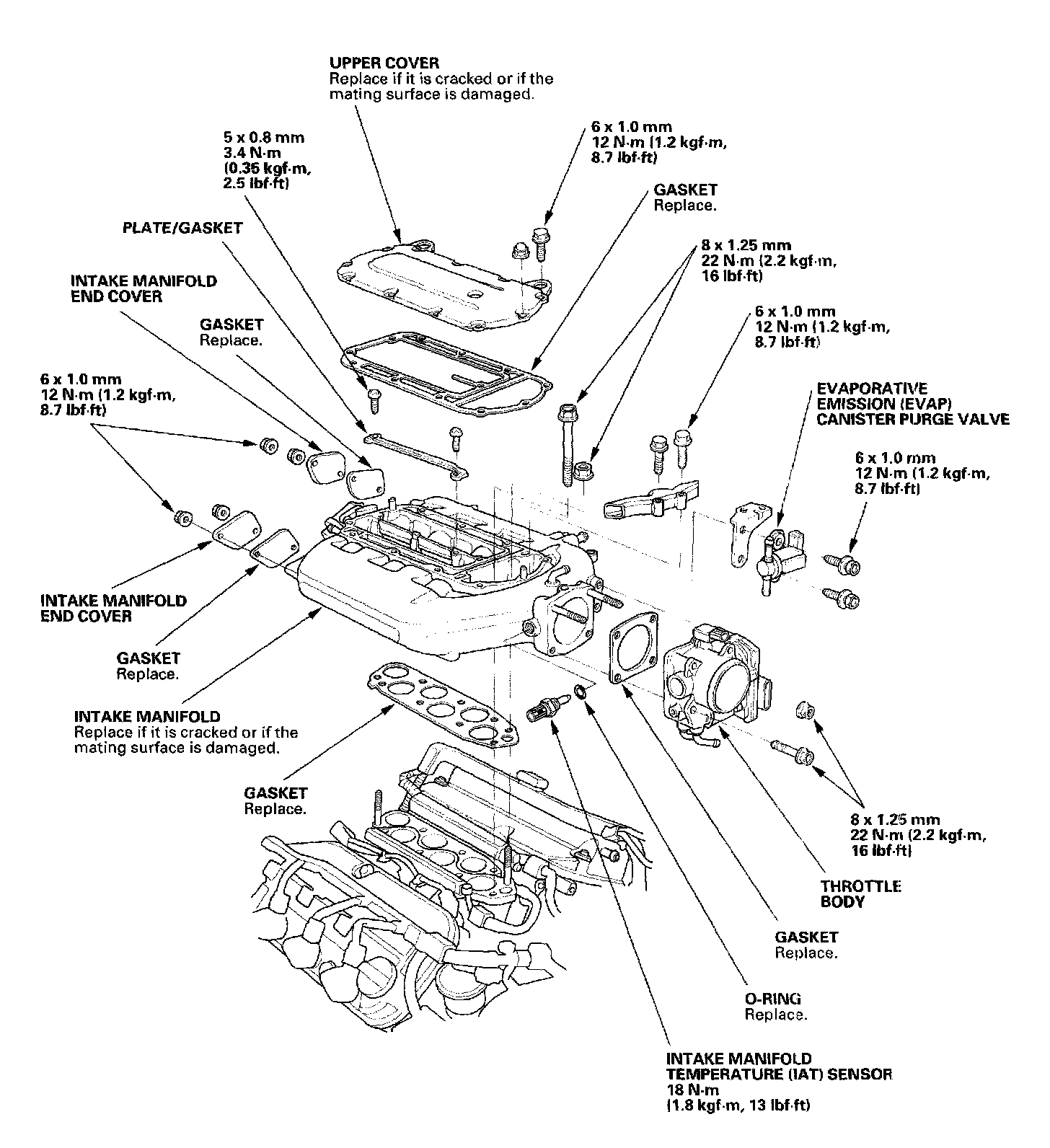 UPPER COVER
Replace if it is cracked or if the mating surface is damaged.

5 x 0.8 mm
3.4 N·m
(0.35 kgf·m,
2.5 lbf·ft)

6 x 1.0 mm
12 N·m (1.2 kgf·m,
8.7 lbf·ft)

GASKET
Replace.

PLATE/GASKET

8 x 1.25 mm
22 N·m (2.2 kgf·m,
16 lbf·ft)

INTAKE MANIFOLD
END COVER

GASKET
Replace.

6 x 1.0 mm
12 N·m (1.2 kgf·m,
8.7 lbf·ft)

6 x 1.0 mm
12 N·m (1.2 kgf·m,
8.7 lbf·ft)

EVAPORATIVE
EMISSION (EVAP)
CANISTER PURGE VALVE

6 x 1.0 mm
12 N·m (1.2 kgf·m,
8.7 lbf·ft)

INTAKE MANIFOLD
END COVER

GASKET
Replace.

INTAKE MANIFOLD
Replace if it is cracked or if the mating surface is damaged.

GASKET
Replace.

8 x 1.25 mm
22 N·m (2.2 kgf·m,
16 lbf·ft)

THROTTLE
BODY

GASKET
Replace.

O-RING
Replace.

INTAKE MANIFOLD
TEMPERATURE (IAT) SENSOR
18 N·m
(1.8 kgf·m, 13 lbf·ft)