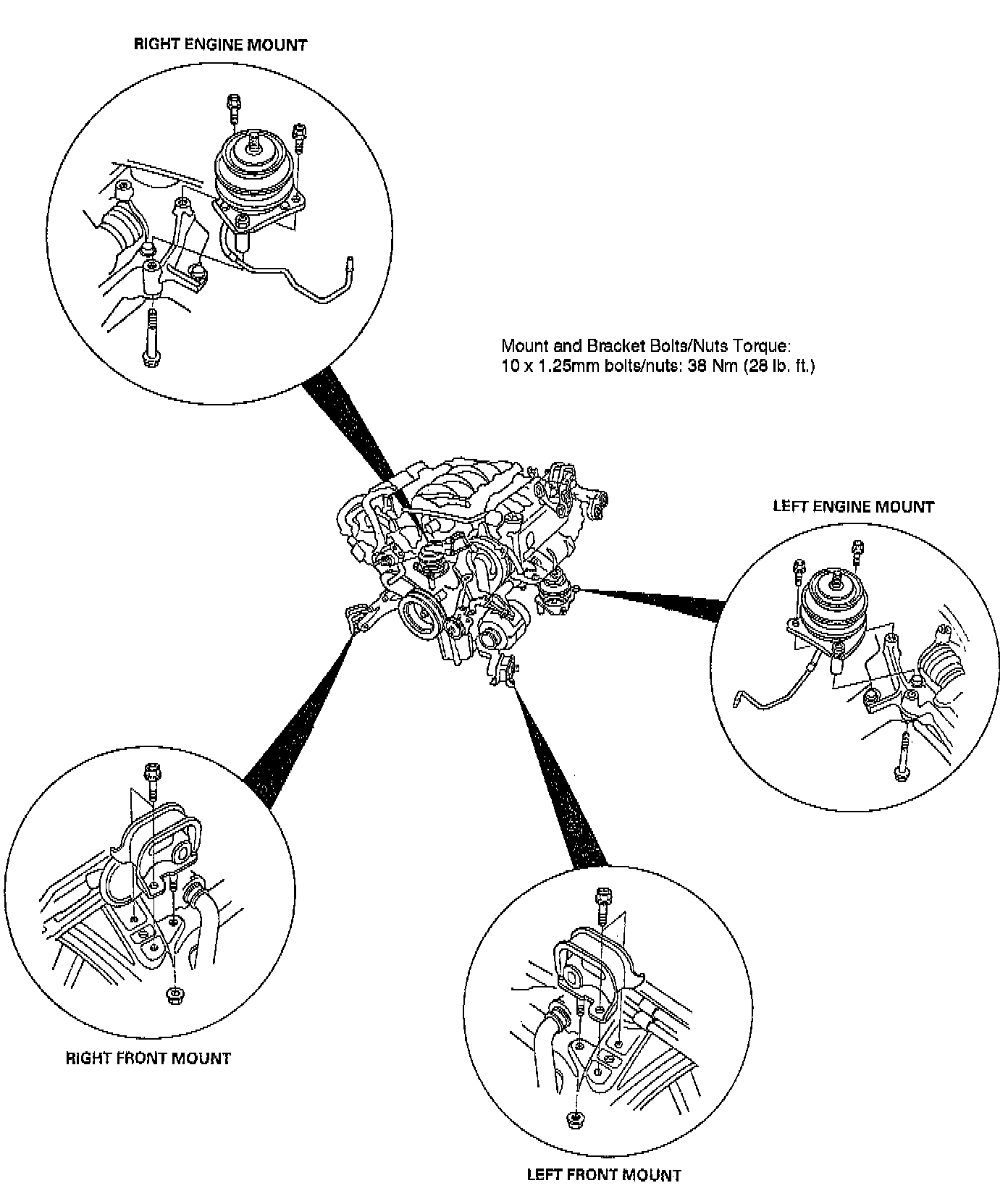 RIGHT ENGINE MOUNT

Mount and Bracket Bolts/Nuts Torque:
10 x 1.25mm bolts/nuts: 38 Nm (28 lb. ft.)

LEFT ENGINE MOUNT

RIGHT FRONT MOUNT

LEFT FRONT MOUNT