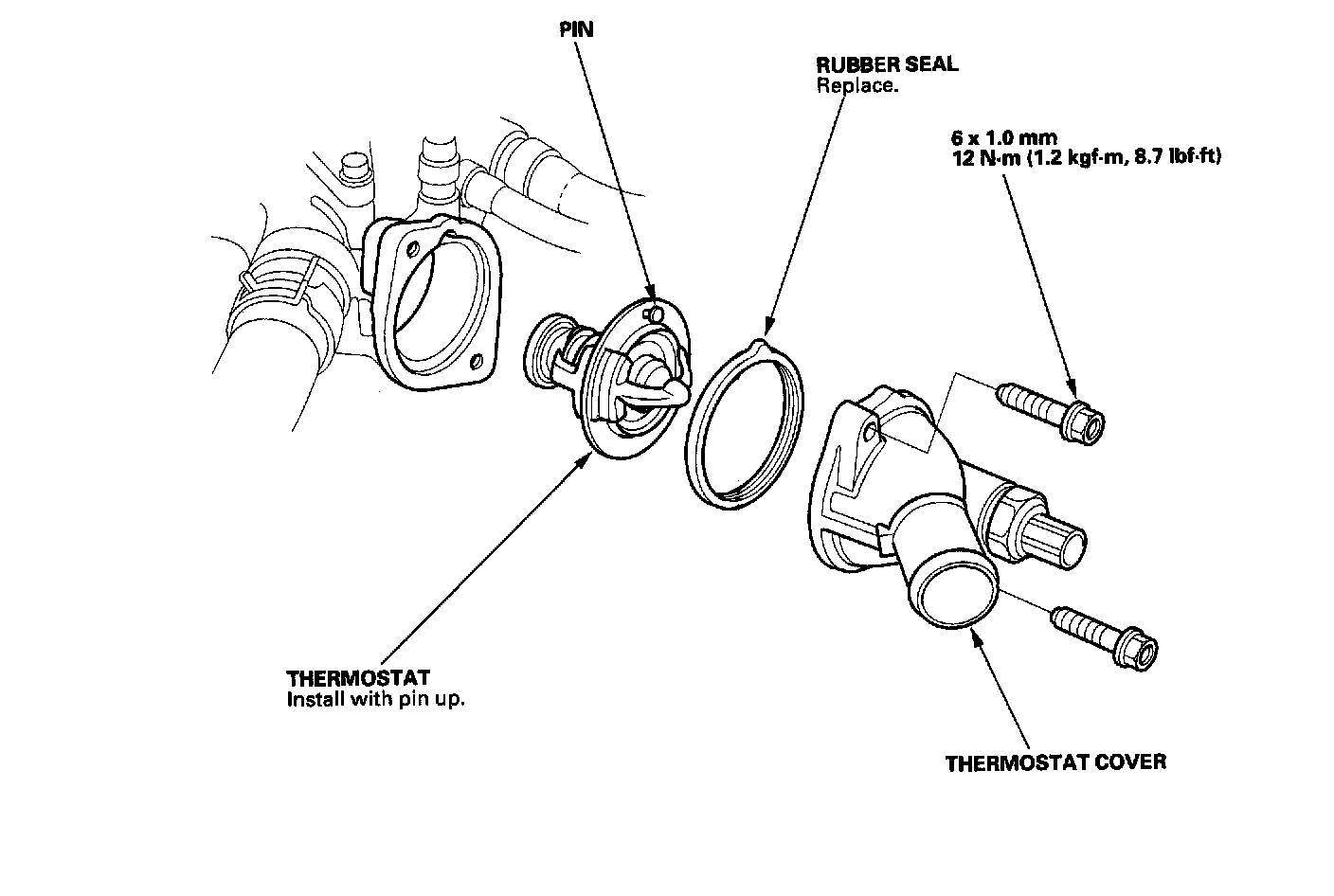 PIN

RUBBER SEAL
Replace.

6 x 1.0 mm
12 N·m (1.2 kgf·m, 8.7 lbf·ft)

THERMOSTAT
Install with pin up.

THERMOSTAT COVER