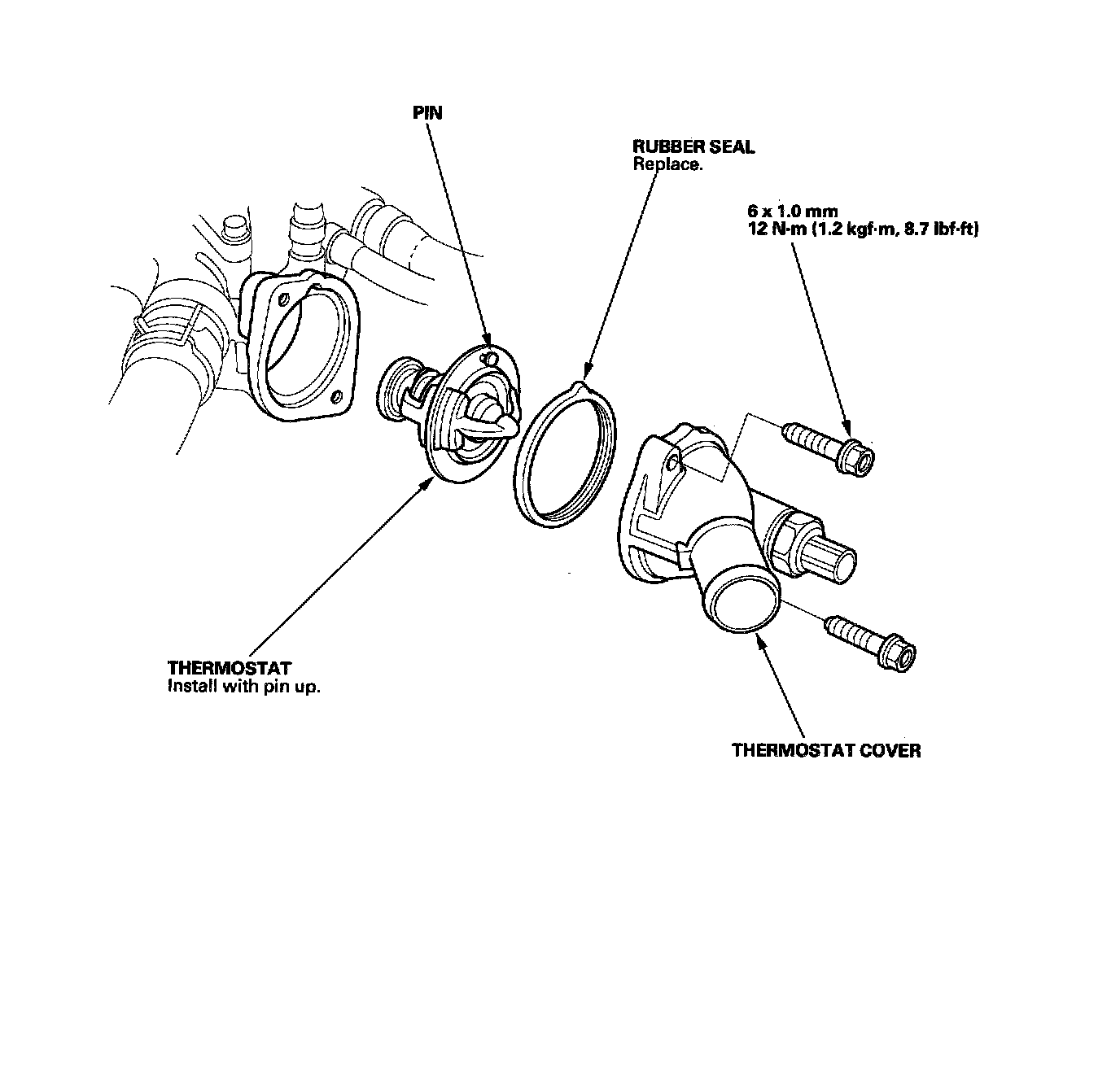 PIN

RUBBER SEAL
Replace.

6 x 1.0 mm
12 N·m (1.2 kgf·m, 8.7 lbf·ft)

THERMOSTAT
Install with pin up.

THERMOSTAT COVER