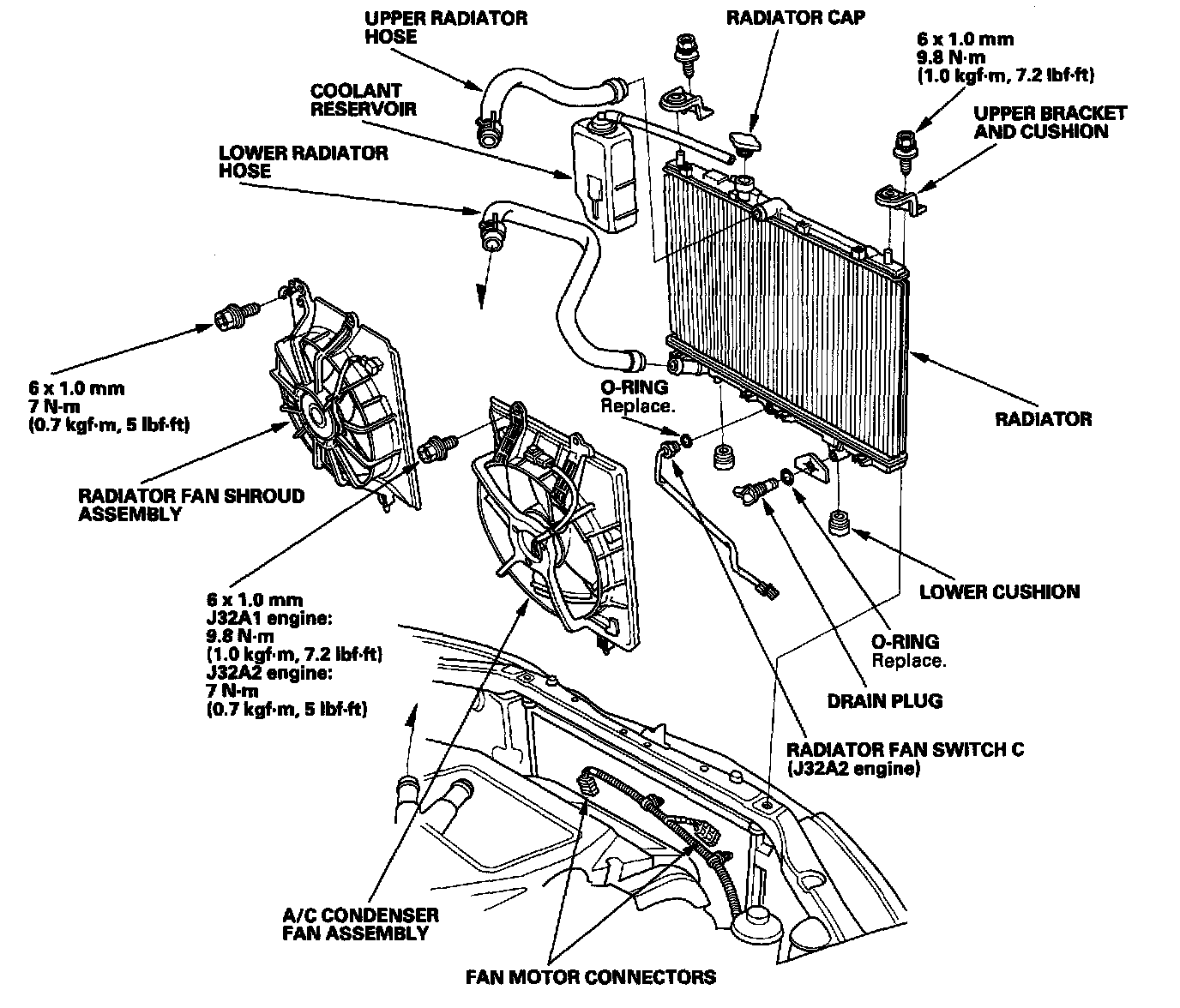 UPPER RADIATOR HOSE

RADIATOR CAP

6 x 1.0 mm
9.8 N·m
(1.0 kgf·m, 7.2 lbf·ft)

COOLANT RESERVOIR

UPPER BRACKET AND CUSHION

LOWER RADIATOR HOSE

6 x 1.0 mm
7 N·m
(0.7 kgf·m, 5 lbf·ft)

O-RING
Replace.

RADIATOR

RADIATOR FAN SHROUD ASSEMBLY

LOWER CUSHION

6 x 1.0 mm
J32A1 engine:
9.8 N·m
(1.0 kgf·m, 7.2 lbf·ft)
J32A2 engine:
7 N·m
(0.7 kgf·m, 5 lbf·ft)

O-RING
Replace.

DRAIN PLUG

RADIATOR FAN SWITCH C
(J32A2 engine)

A/C CONDENSER FAN ASSEMBLY

FAN MOTOR CONNECTORS