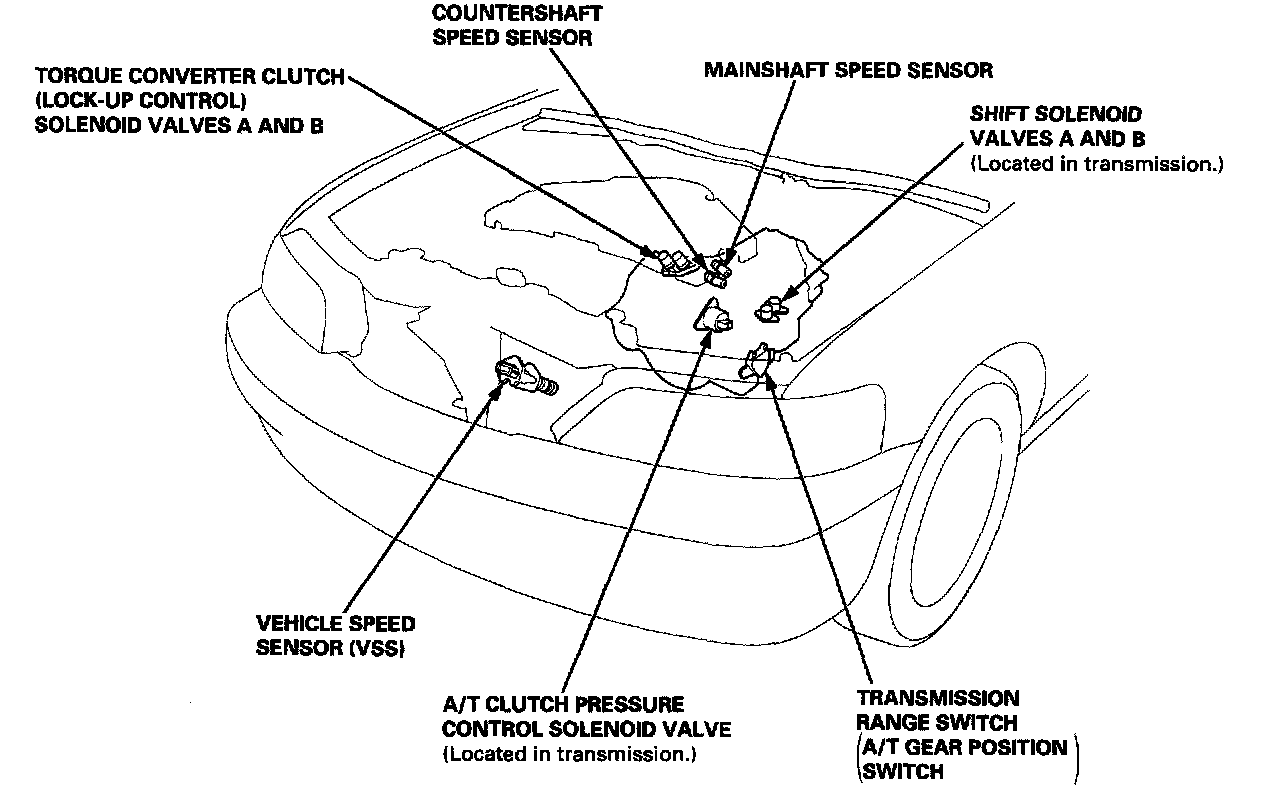 COUNTERSHAFT SPEED SENSOR

TORQUE CONVERTER CLUTCH (LOCK-UP CONTROL) SOLENOID VALVES A AND B

MAINSHAFT SPEED SENSOR

SHIFT SOLENOID VALVES A AND B (Located in transmission.)

VEHICLE SPEED SENSOR (VSS)

A/T CLUTCH PRESSURE CONTROL SOLENOID VALVE (Located in transmission.)

TRANSMISSION RANGE SWITCH (A/T GEAR POSITION SWITCH)