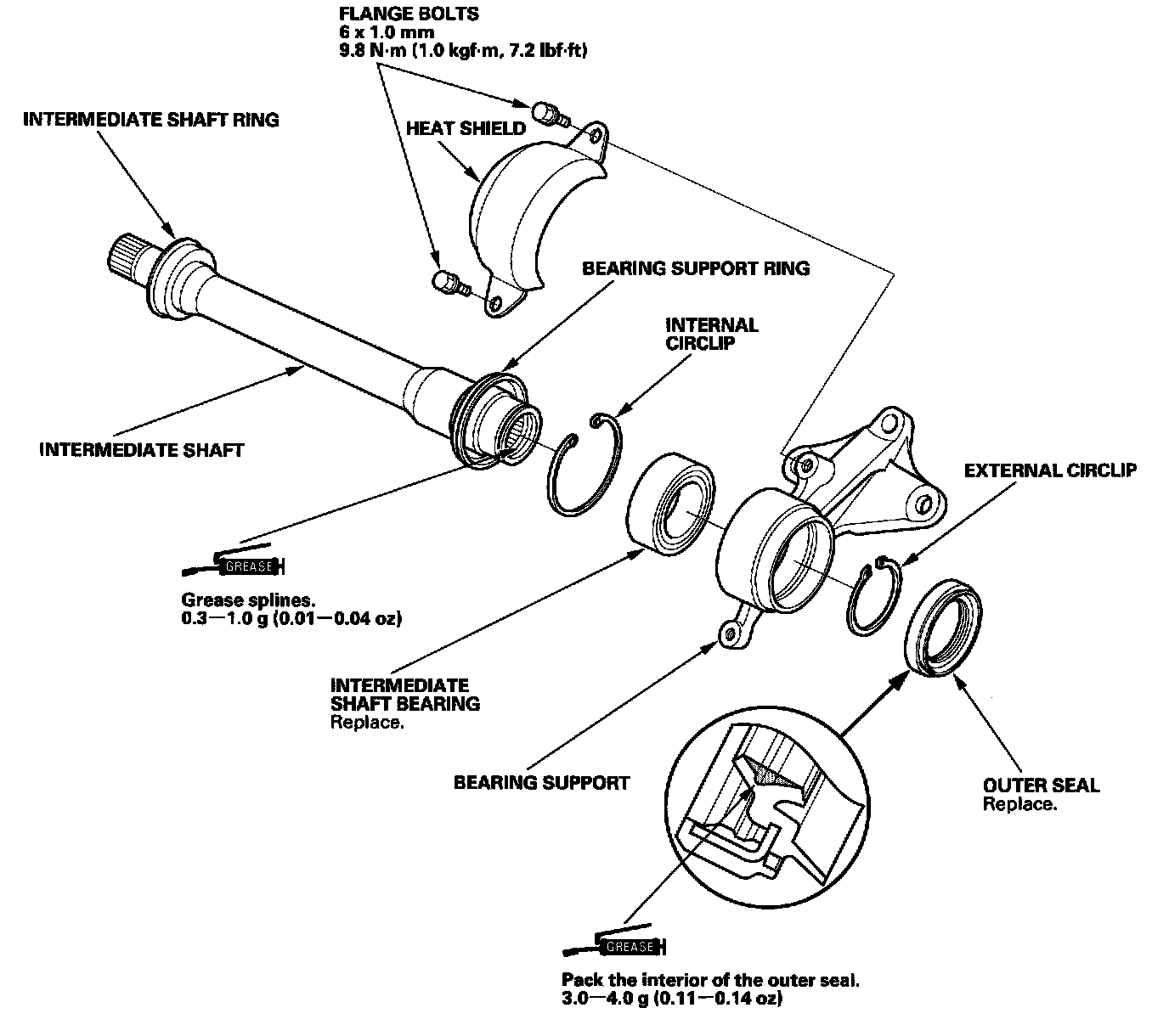 FLANGE BOLTS
6 x 1.0 mm
9.8 N·m (1.0 kgf·m, 7.2 lbf·ft)

INTERMEDIATE SHAFT RING

HEAT SHIELD

BEARING SUPPORT RING

INTERNAL CIRCLIP

INTERMEDIATE SHAFT

EXTERNAL CIRCLIP

GREASE

Grease splines.
0.3—1.0 g (0.01—0.04 oz)

INTERMEDIATE SHAFT BEARING
Replace.

BEARING SUPPORT

OUTER SEAL
Replace.

GREASE

Pack the interior of the outer seal.
3.0—4.0 g (0.11—0.14 oz)