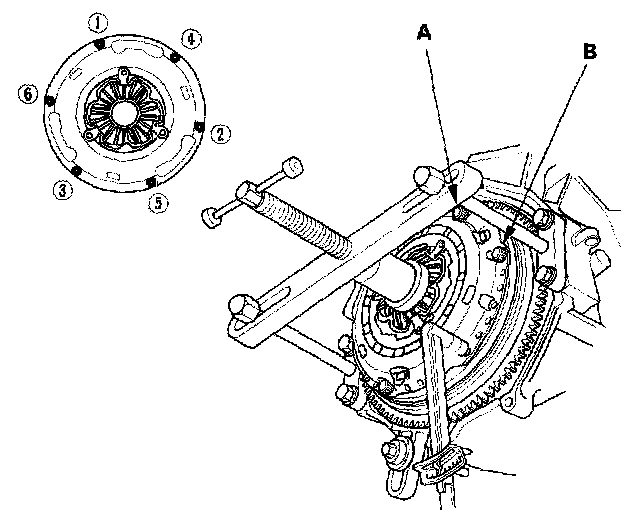 ①
④
⑥
②
③
⑤
A
B