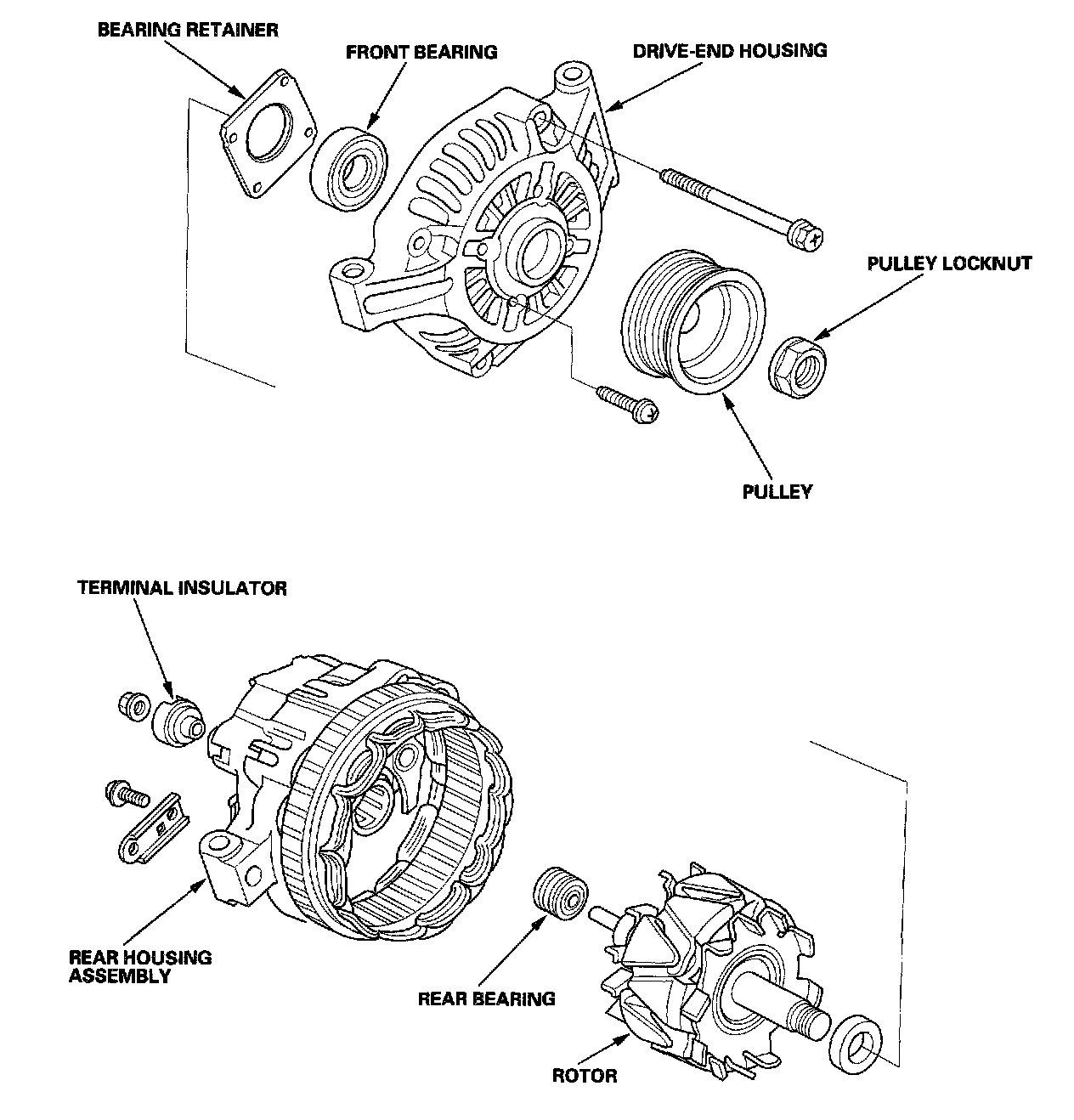 BEARING RETAINER
FRONT BEARING
DRIVE-END HOUSING
PULLEY LOCKNUT
PULLEY
TERMINAL INSULATOR
REAR HOUSING ASSEMBLY
REAR BEARING
ROTOR