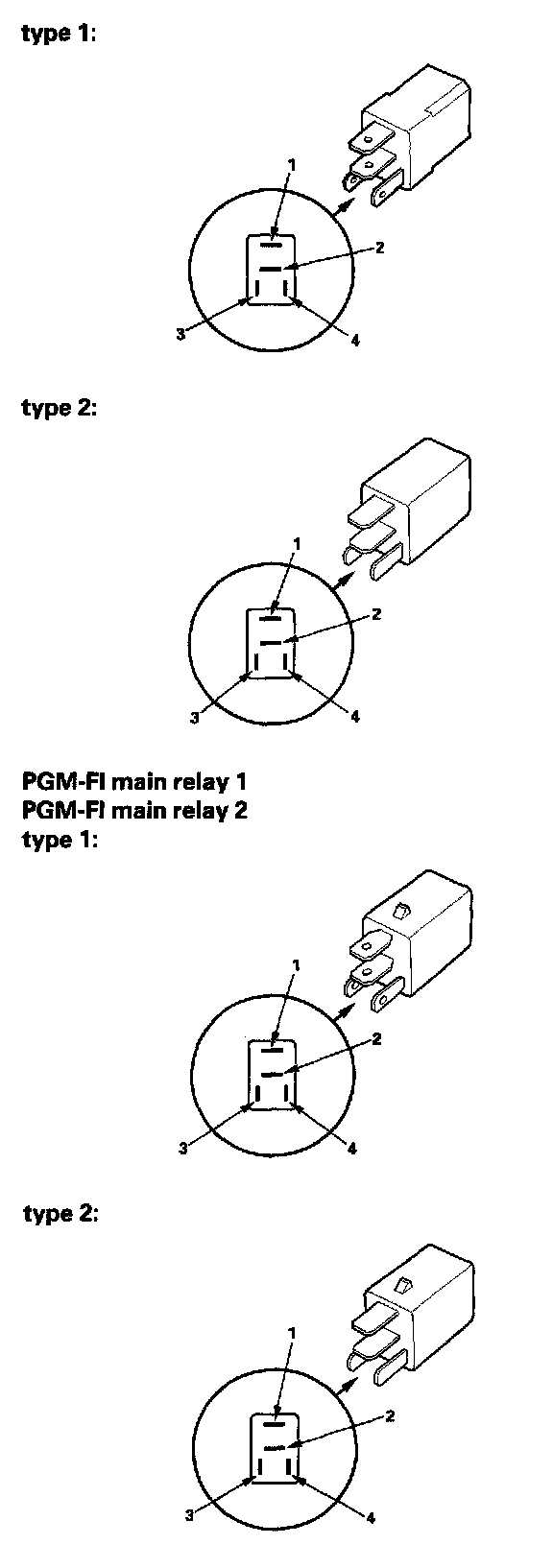 type 1:

1
2
3
4

type 2:

1
2
3
4

PGM-FI main relay 1
PGM-FI main relay 2
type 1:

1
2
3
4

type 2:

1
2
3
4