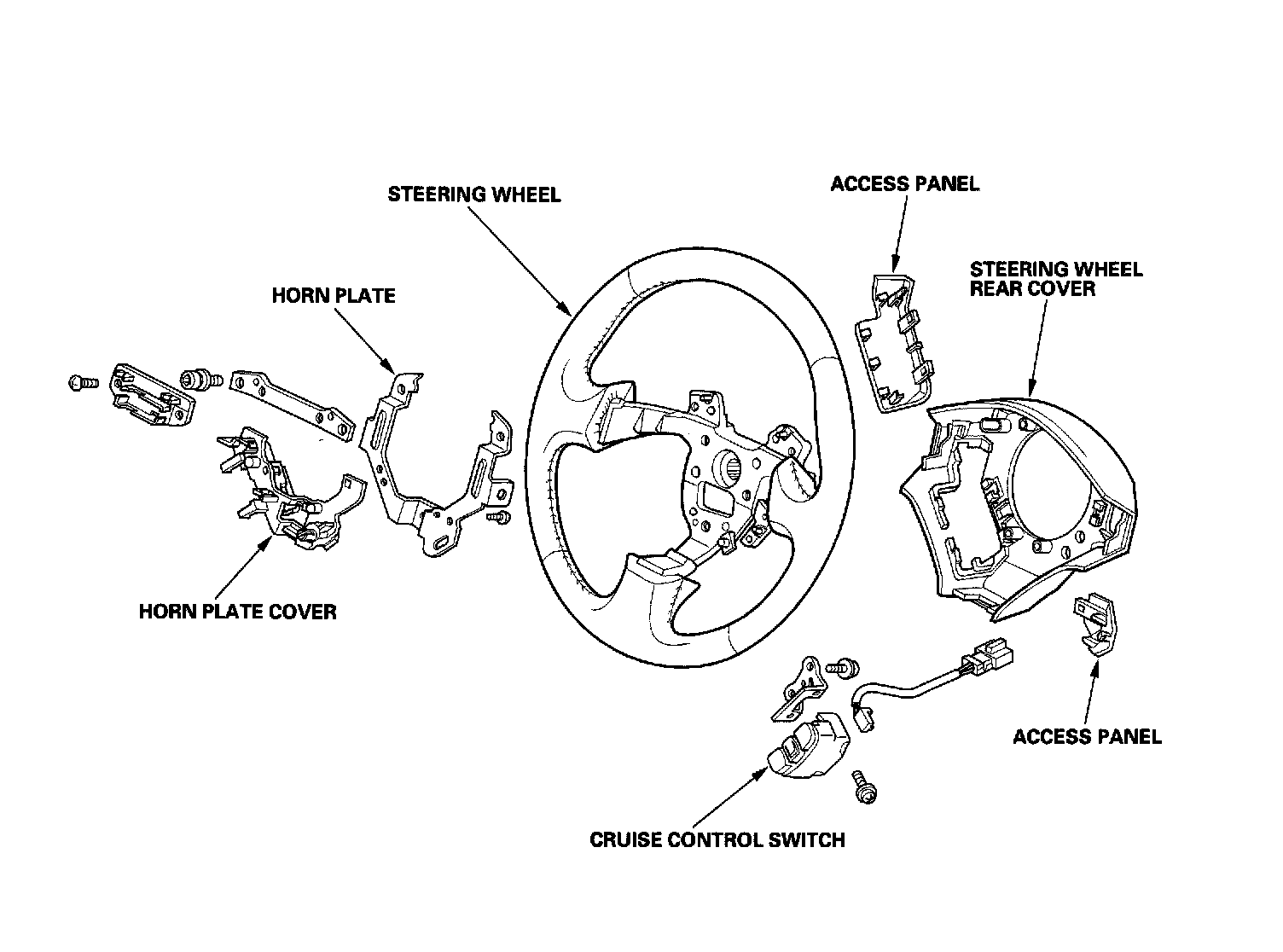 STEERING WHEEL

ACCESS PANEL

STEERING WHEEL
REAR COVER

HORN PLATE

HORN PLATE COVER

ACCESS PANEL

CRUISE CONTROL SWITCH