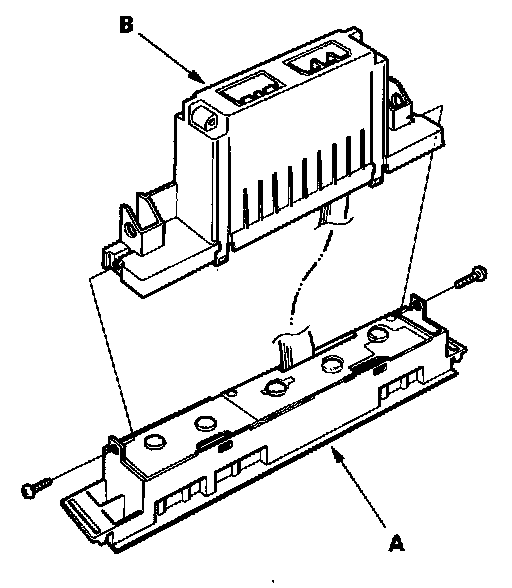 B

A