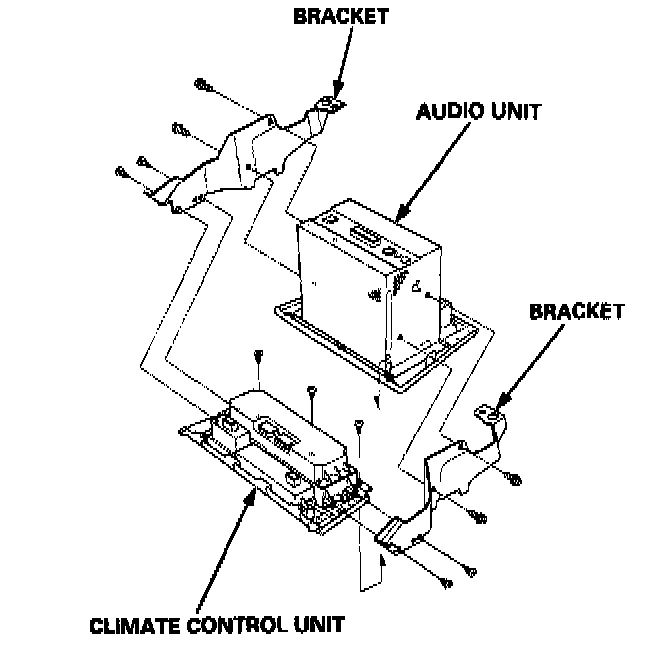 BRACKET

AUDIO UNIT

BRACKET

CLIMATE CONTROL UNIT