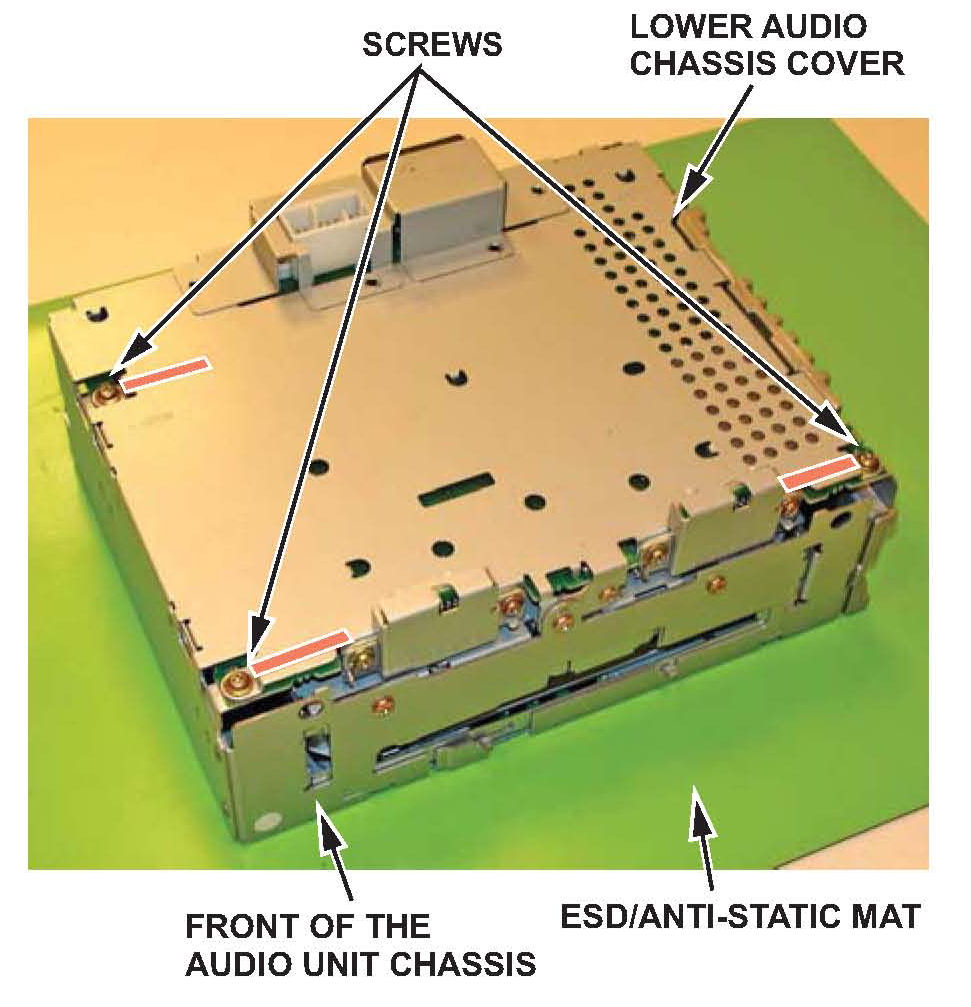 SCREWS

LOWER AUDIO CHASSIS COVER

FRONT OF THE AUDIO UNIT CHASSIS

ESD/ANTI-STATIC MAT