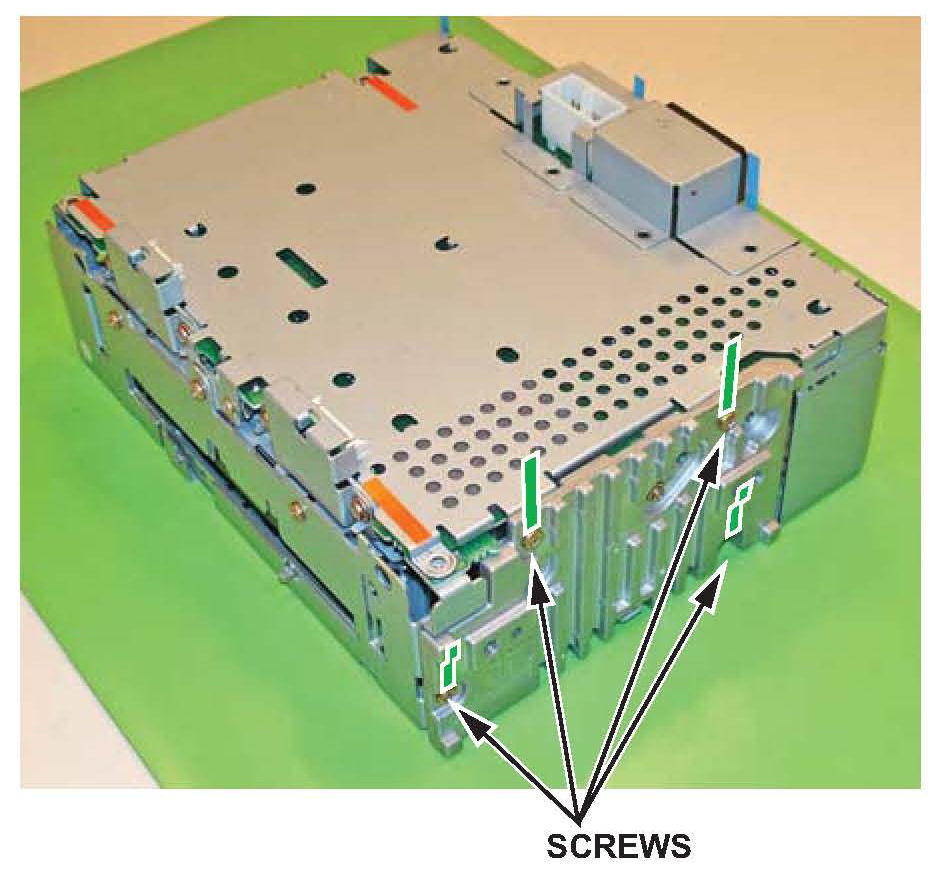 SCREWS