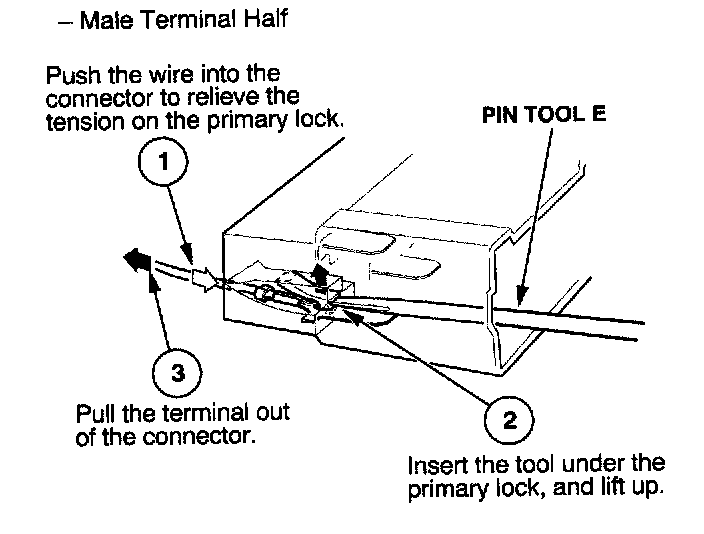 – Male Terminal Half

Push the wire into the connector to relieve the tension on the primary lock.

PIN TOOL E

1

3

Pull the terminal out of the connector.

2

Insert the tool under the primary lock, and lift up.