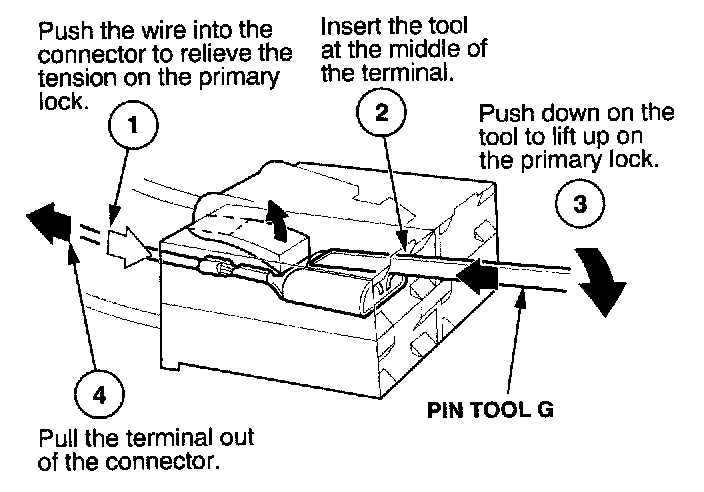 Push the wire into the connector to relieve the tension on the primary lock.

1

Insert the tool at the middle of the terminal.

2

Push down on the tool to lift up on the primary lock.

3

4

Pull the terminal out of the connector.

PIN TOOL G