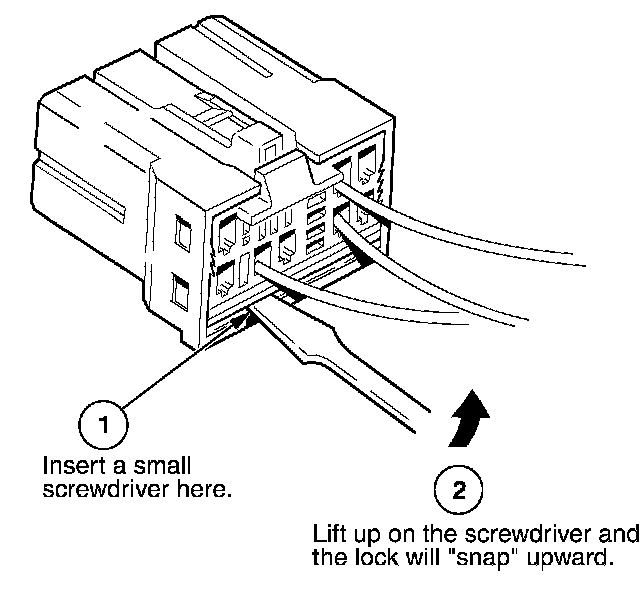 1

Insert a small screwdriver here.

2

Lift up on the screwdriver and the lock will "snap" upward.