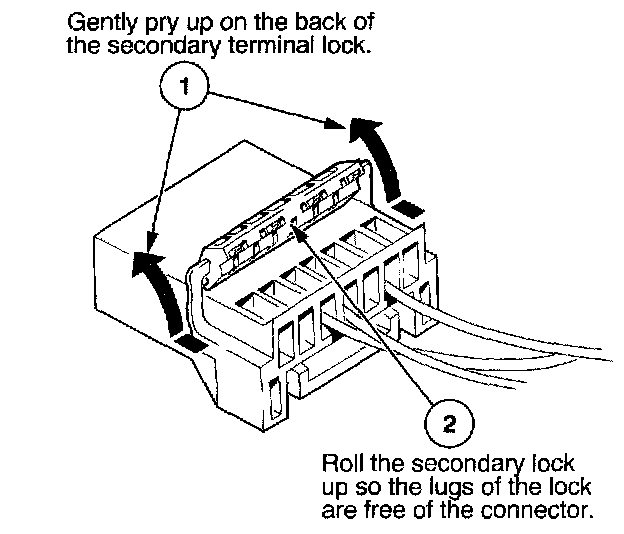 Gently pry up on the back of the secondary terminal lock.

1

2

Roll the secondary lock up so the lugs of the lock are free of the connector.