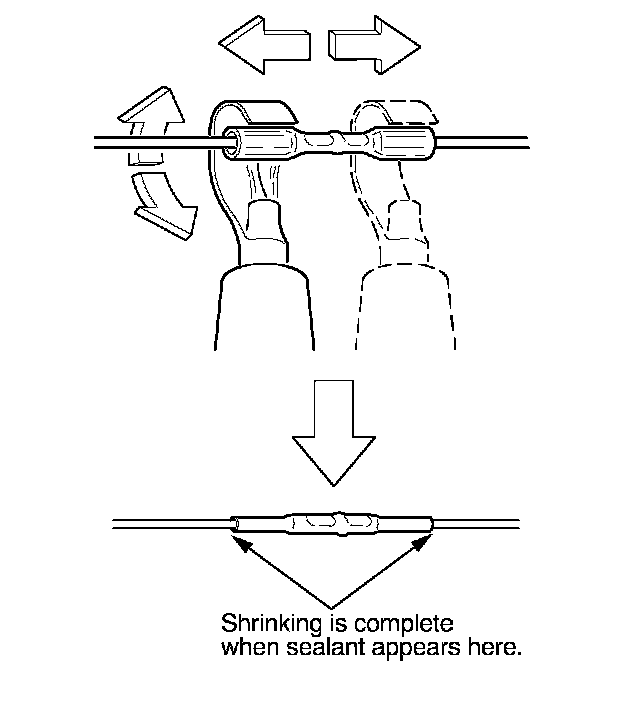 Shrinking is complete when sealant appears here.