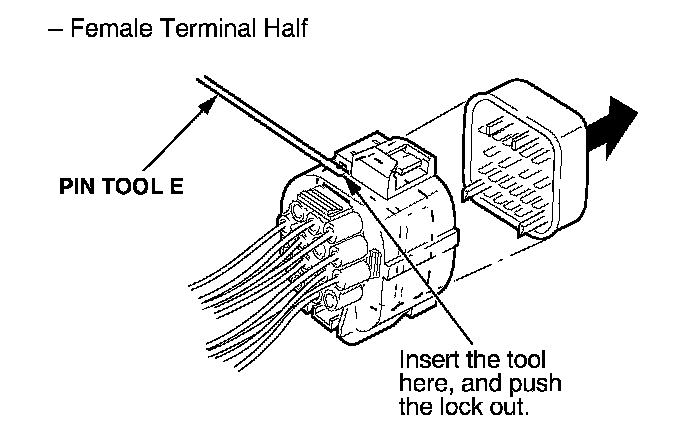 – Female Terminal Half

PIN TOOL E

Insert the tool here, and push the lock out.