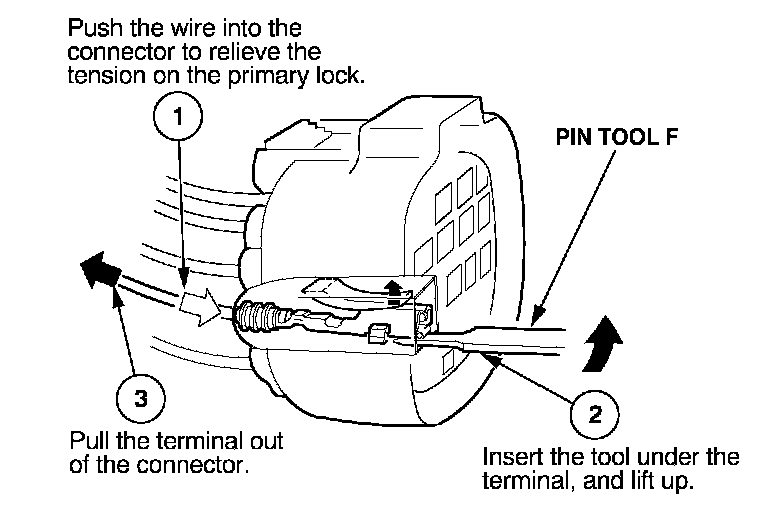 Push the wire into the connector to relieve the tension on the primary lock.

1

PIN TOOL F

3

Pull the terminal out of the connector.

2

Insert the tool under the terminal, and lift up.