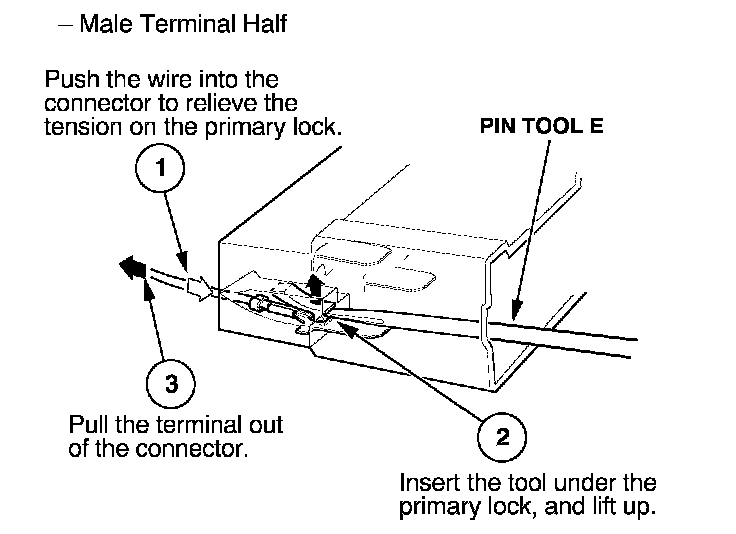 – Male Terminal Half

Push the wire into the connector to relieve the tension on the primary lock.

PIN TOOL E

1

3

Pull the terminal out of the connector.

2

Insert the tool under the primary lock, and lift up.