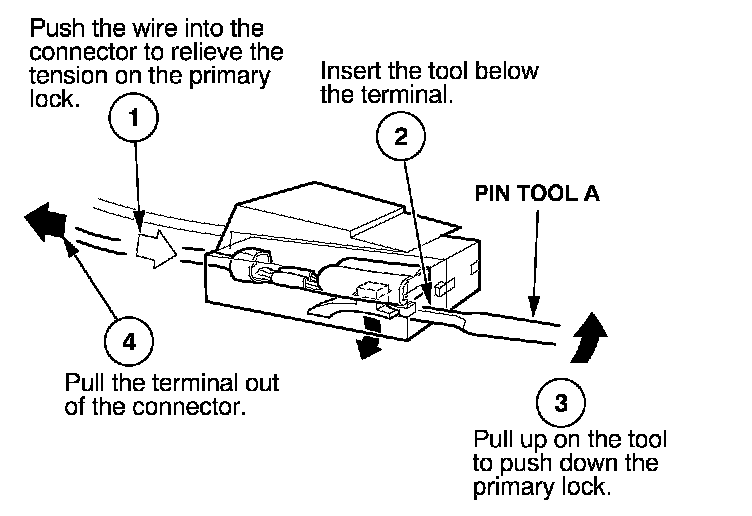 Push the wire into the connector to relieve the tension on the primary lock.

1

Insert the tool below the terminal.

2

PIN TOOL A

4

Pull the terminal out of the connector.

3

Pull up on the tool to push down the primary lock.